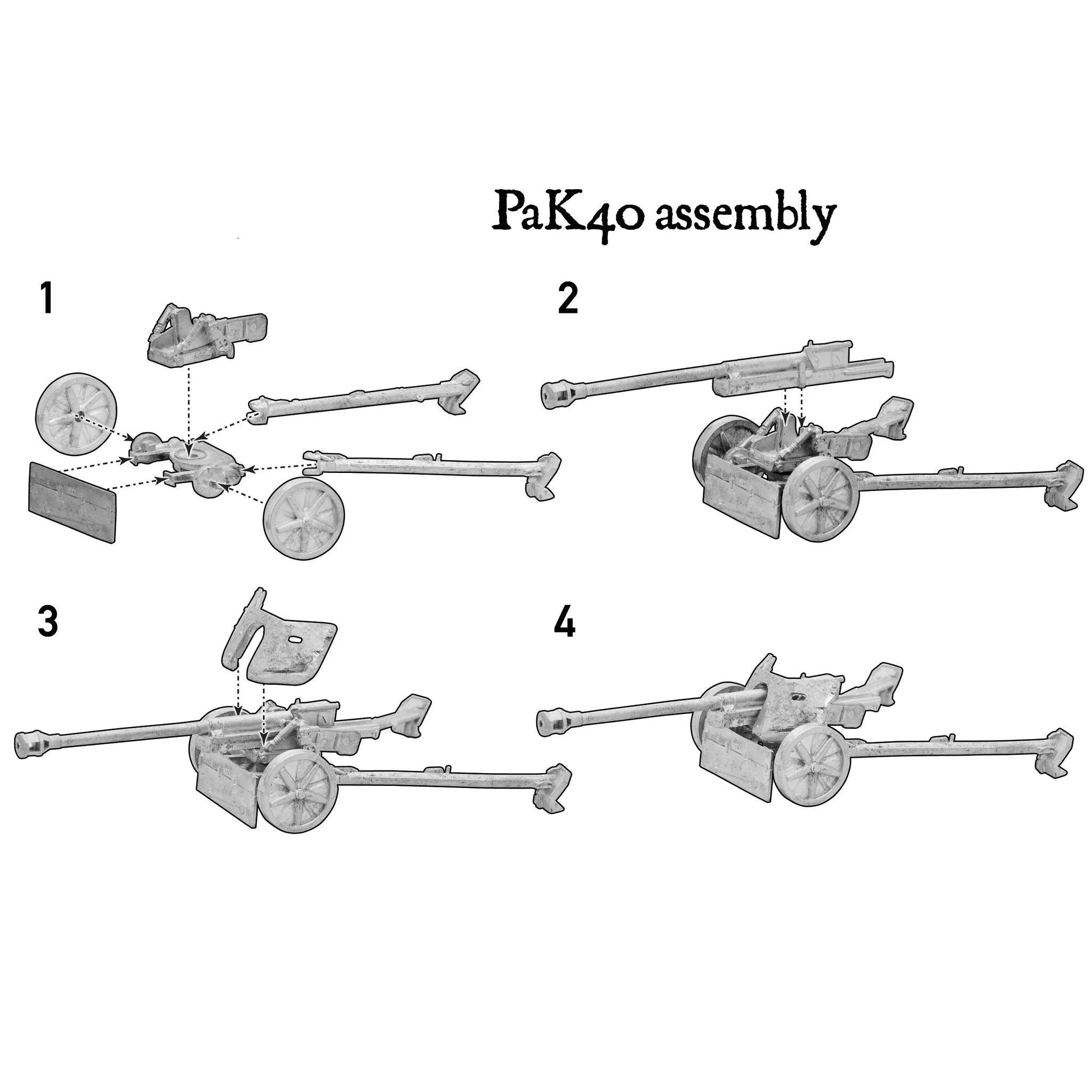 PaK40 assembly

1

2

3

4