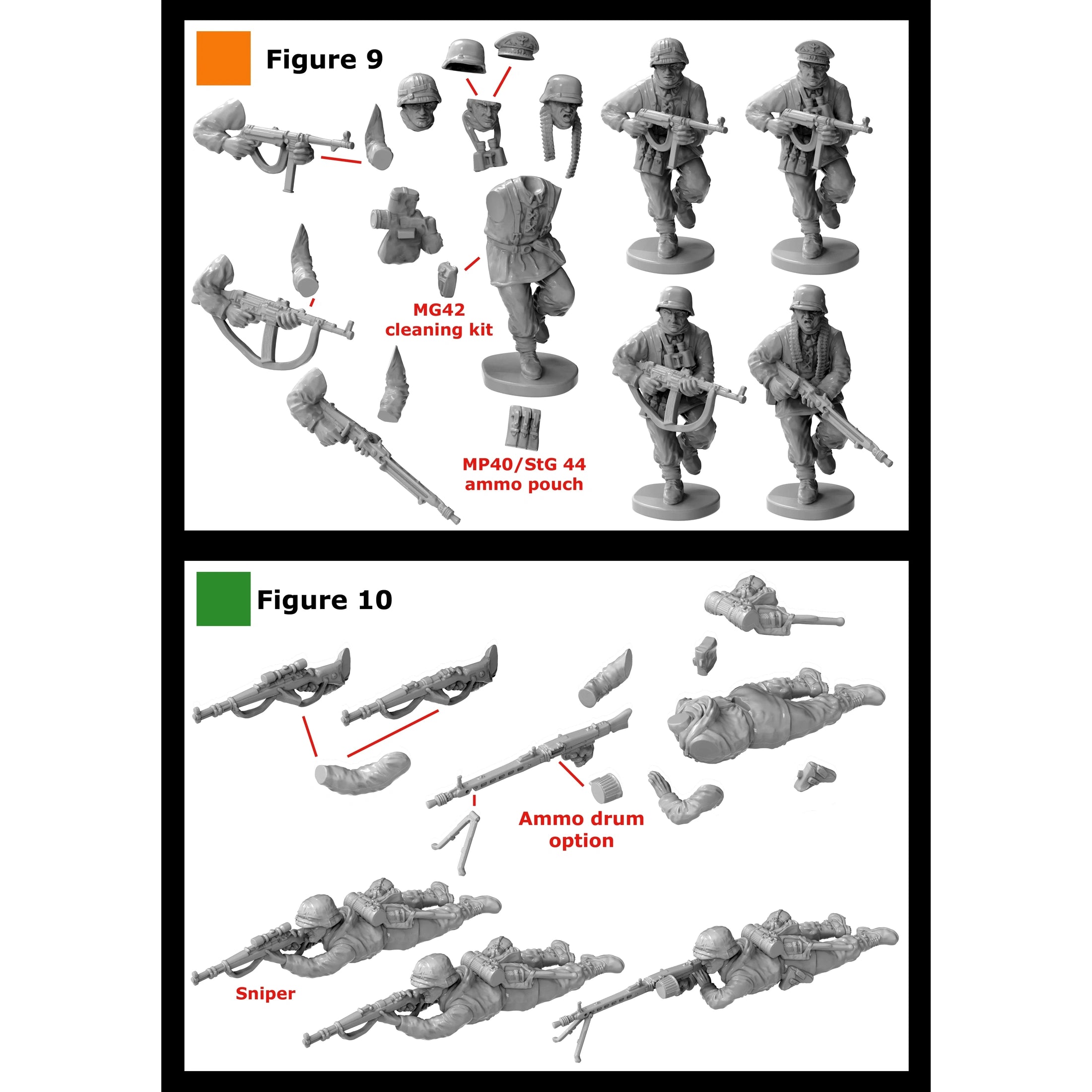 Figure 9

MG42 cleaning kit

MP40/StG 44 ammo pouch

Figure 10

Ammo drum option

Sniper