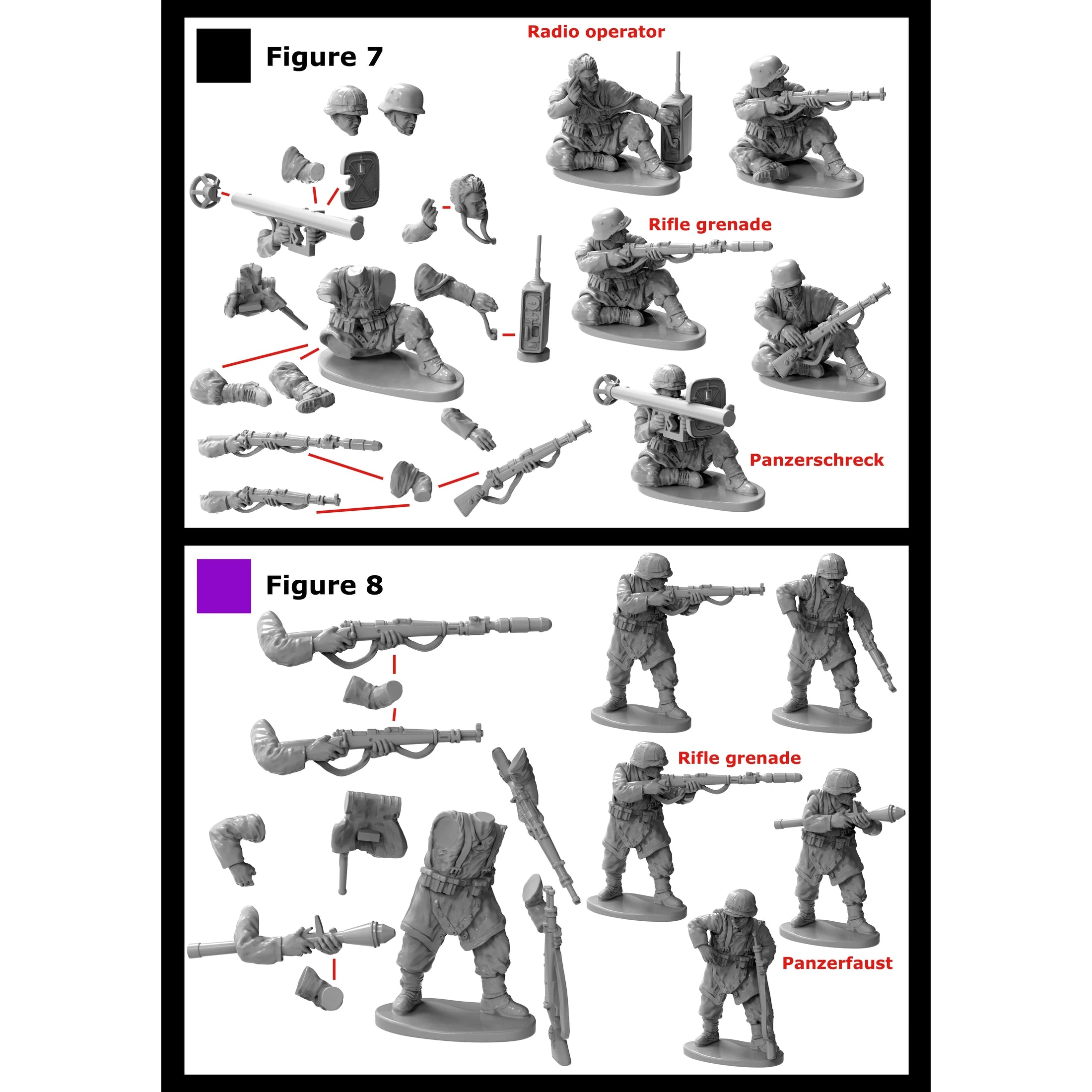 Figure 7

Radio operator

Rifle grenade

Panzerschreck

Figure 8

Rifle grenade

Panzerfaust