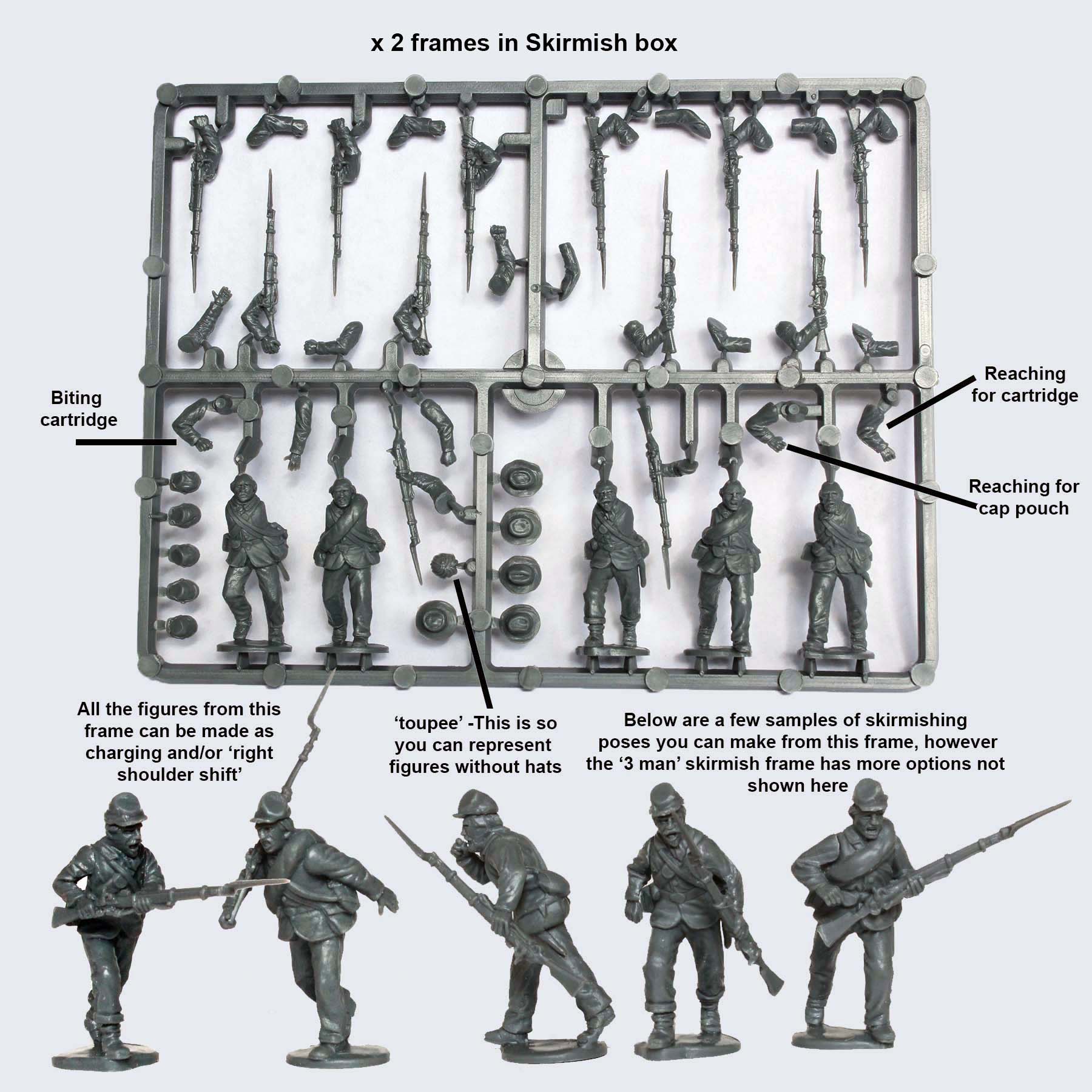 x 2 frames in Skirmish box

Biting cartridge

Reaching for cartridge

Reaching for cap pouch

All the figures from this frame can be made as charging and/or ‘right shoulder shift’

‘toupee’ -This is so you can represent figures without hats

Below are a few samples of skirmishing poses you can make from this frame, however the ‘3 man’ skirmish frame has more options not shown here