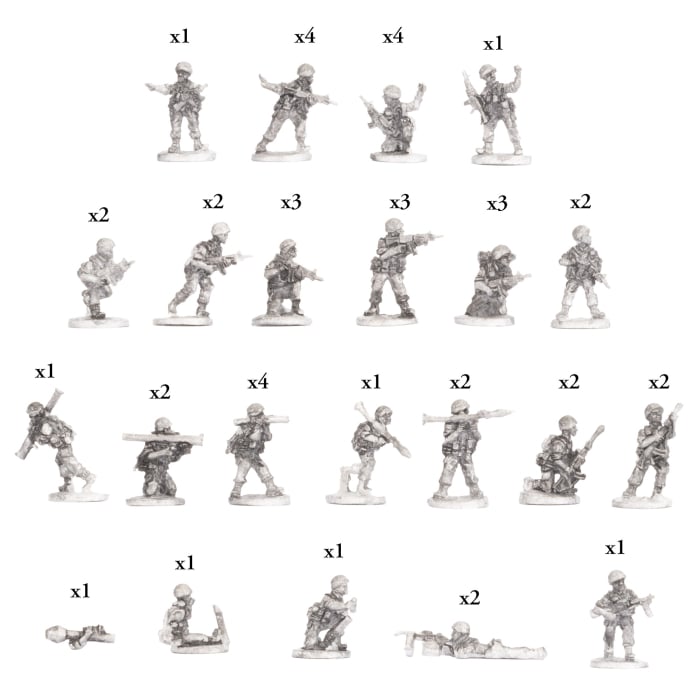 x1 x4 x4 x1

x2 x2 x3 x3 x3 x2

x1 x2 x4 x1 x2 x2 x2

x1 x1 x1 x2 x1